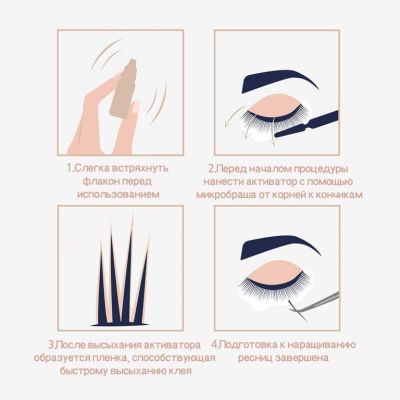 1.Слегка встряхнуть флакон перед использованием

2.Перед началом процедуры нанести активатор с помощью микробраша от корней к кончикам

3.После высыхания активатора образуется пленка, способствующая быстрому высыханию клея

4.Подготовка к наращиванию ресниц завершена