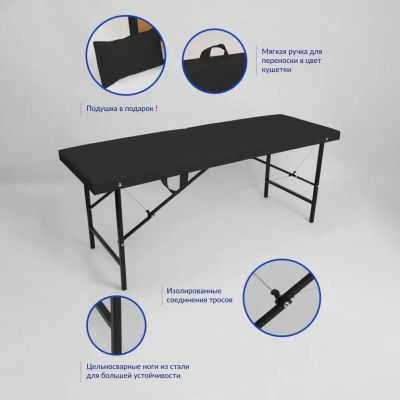 Мягкая ручка для переноски в цвет кушетки

Подушка в подарок !

Изолированные соединения тросов

Цельносварные ноги из стали для большей устойчивости