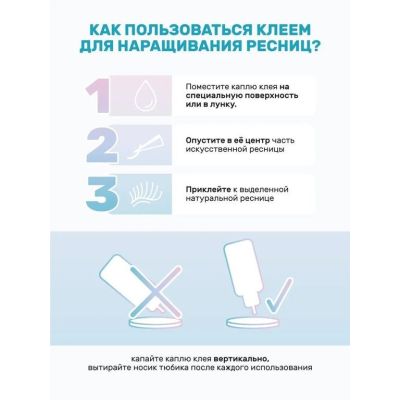 КАК ПОЛЬЗОВАТЬСЯ КЛЕЕМ ДЛЯ НАРАЩИВАНИЯ РЕСНИЦ?

1

Поместите каплю клея на специальную поверхность или в лунку.

2

Опустите в её центр часть искусственной ресницы

3

Приклейте к выделенной натуральной реснице

капайте каплю клея вертикально, вытирайте носик тюбика после каждого использования