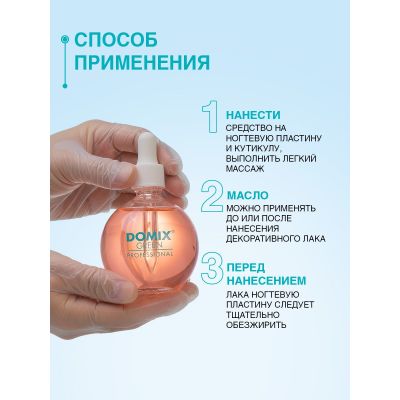 СПОСОБ ПРИМЕНЕНИЯ

1 НАНЕСТИ
СРЕДСТВО НА НОГТЕВУЮ ПЛАСТИНУ И КУТИКУЛУ, ВЫПОЛНИТЬ ЛЕГКИЙ МАССАЖ

2 МАСЛО
МОЖНО ПРИМЕНЯТЬ ДО ИЛИ ПОСЛЕ НАНЕСЕНИЯ ДЕКОРАТИВНОГО ЛАКА

3 ПЕРЕД НАНЕСЕНИЕМ
ЛАКА НОГТЕВУЮ ПЛАСТИНУ СЛЕДУЕТ ТЩАТЕЛЬНО ОБЕЗЖИРИТЬ

DOMIX
GREEN
PROFESSIONAL