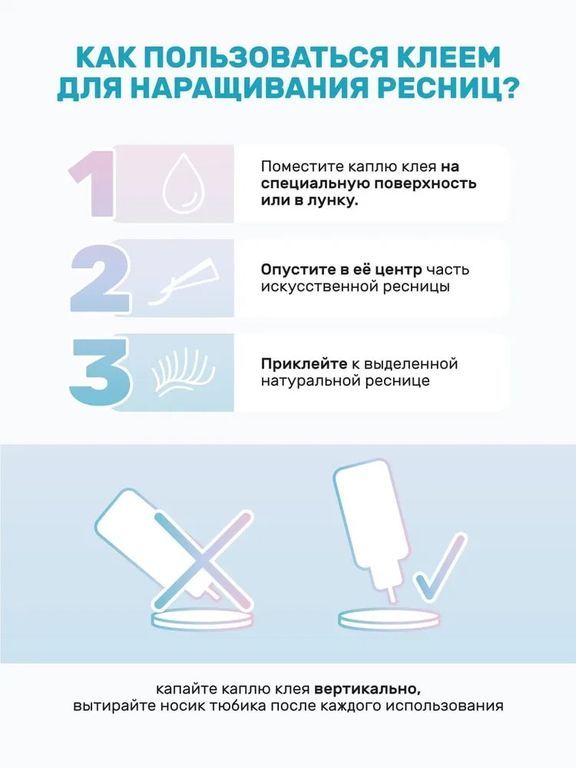 КАК ПОЛЬЗОВАТЬСЯ КЛЕЕМ ДЛЯ НАРАЩИВАНИЯ РЕСНИЦ?

1

Поместите каплю клея на специальную поверхность или в лунку.

2

Опустите в её центр часть искусственной ресницы

3

Приклейте к выделенной натуральной реснице

капайте каплю клея вертикально, вытирайте носик тюбика после каждого использования