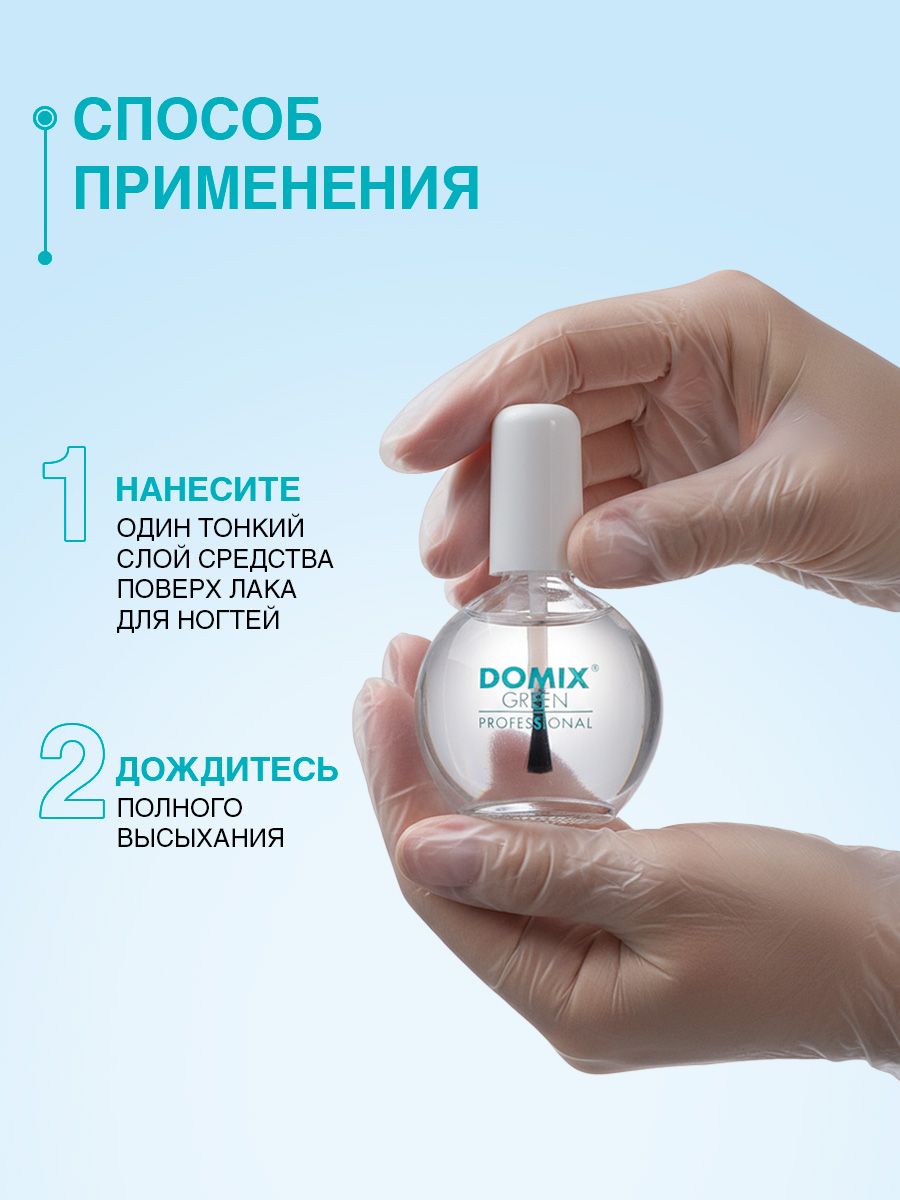 СПОСОБ ПРИМЕНЕНИЯ

1 НАНЕСИТЕ
ОДИН ТОНКИЙ СЛОЙ СРЕДСТВА ПОВЕРХ ЛАКА ДЛЯ НОГТЕЙ

2 ДОЖДИТЕСЬ
ПОЛНОГО ВЫСЫХАНИЯ

DOMIX®
GREEN
PROFESSIONAL